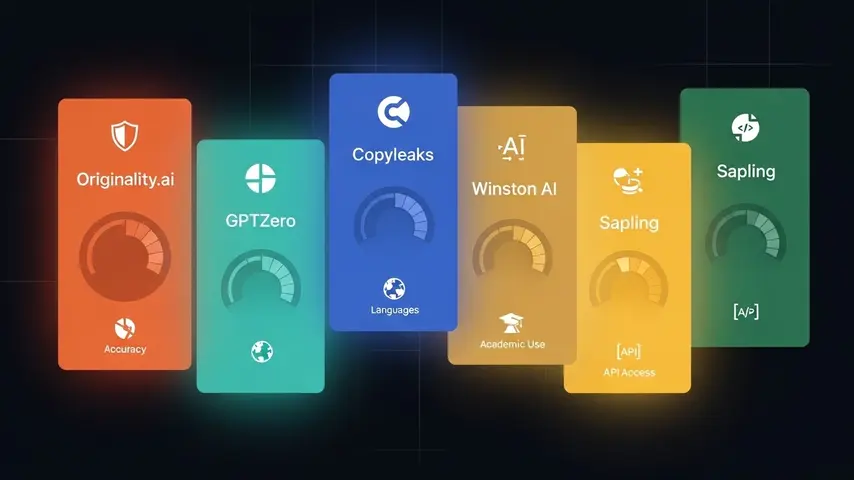 Originality.ai

Accuracy

GPTZero

Copyleaks

Languages

AI

Winston AI

Academic Use

Sapling

[API]

API Access

Sapling

[A/P]